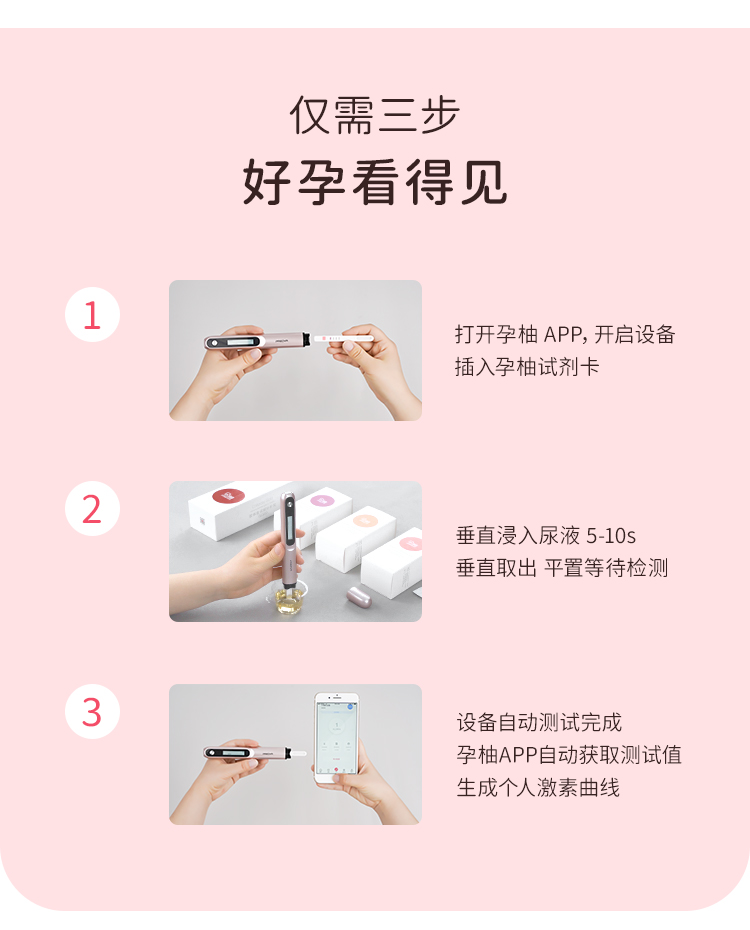 仅需三步

好孕看得见

1

打开孕柚 APP, 开启设备
插入孕柚试剂卡

2

垂直浸入尿液 5-10s
垂直取出 平置等待检测

3

设备自动测试完成
孕柚APP自动获取测试值
生成个人激素曲线